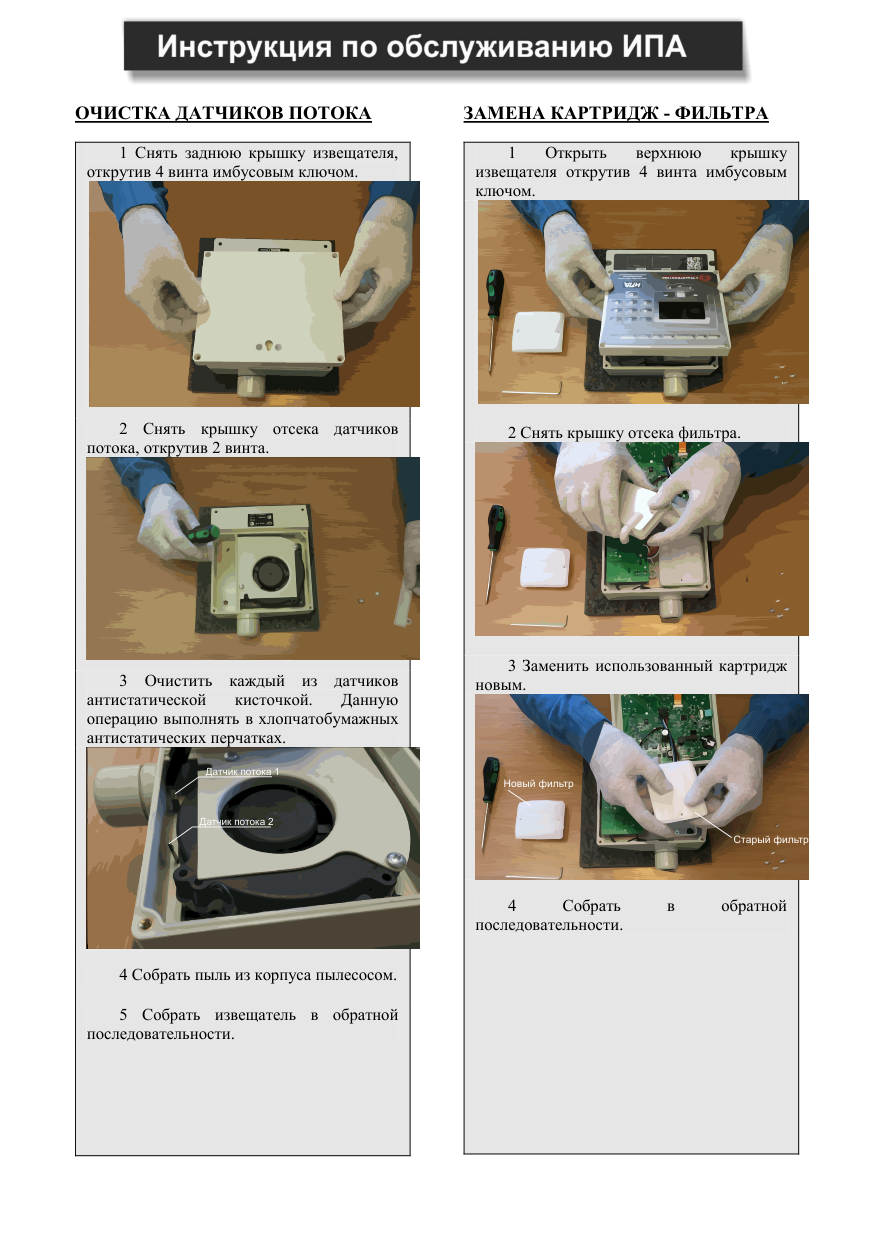 Инструкция по обслуживанию ИПА

ОЧИСТКА ДАТЧИКОВ ПОТОКА

1 Снять заднюю крышку извещателя, открутив 4 винта имбусовым ключом.

2 Снять крышку отсека датчиков потока, открутив 2 винта.

3 Очистить каждый из датчиков антистатической кисточкой. Данную операцию выполнять в хлопчатобумажных антистатических перчатках.

Датчик потока 1

Датчик потока 2

4 Собрать пыль из корпуса пылесосом.

5 Собрать извещатель в обратной последовательности.

ЗАМЕНА КАРТРИДЖ - ФИЛЬТРА

1 Открыть верхнюю крышку извещателя открутив 4 винта имбусовым ключом.

2 Снять крышку отсека фильтра.

3 Заменить использованный картридж новым.

Новый фильтр

Старый фильтр

4 Собрать в обратной последовательности.